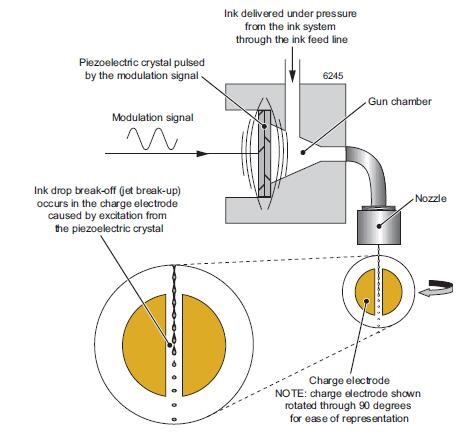 Ink delivered under pressure from the ink system through the ink feed line

Piezoelectric crystal pulsed by the modulation signal

6245

Gun chamber

Modulation signal

Ink drop break-off (jet break-up) occurs in the charge electrode caused by excitation from the piezoelectric crystal

Nozzle

Charge electrode
NOTE: charge electrode shown rotated through 90 degrees for ease of representation